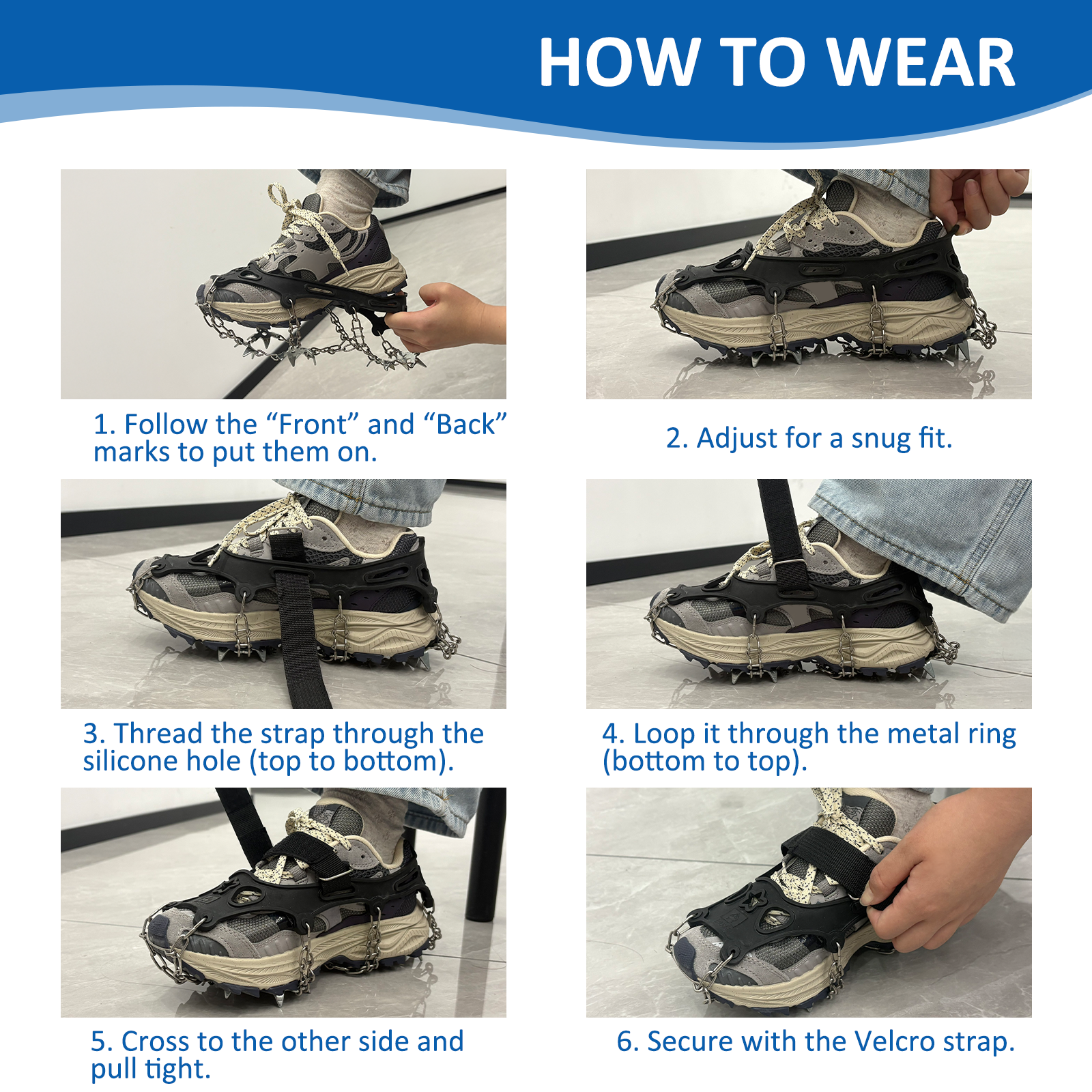 HOW TO WEAR

1. Follow the “Front” and “Back” marks to put them on.

2. Adjust for a snug fit.

3. Thread the strap through the silicone hole (top to bottom).

4. Loop it through the metal ring (bottom to top).

5. Cross to the other side and pull tight.

6. Secure with the Velcro strap.