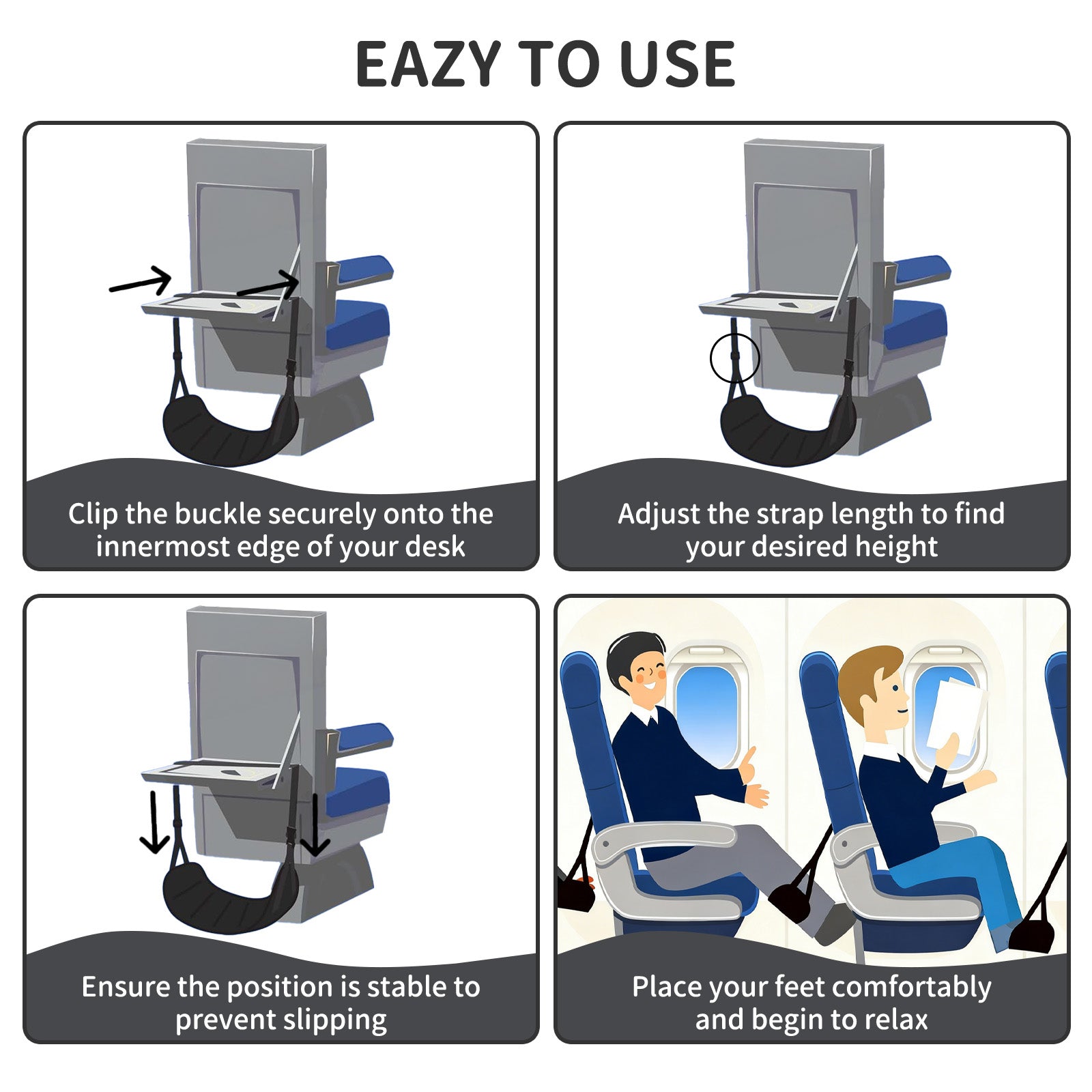 EAZY TO USE

Clip the buckle securely onto the innermost edge of your desk

Adjust the strap length to find your desired height

Ensure the position is stable to prevent slipping

Place your feet comfortably and begin to relax